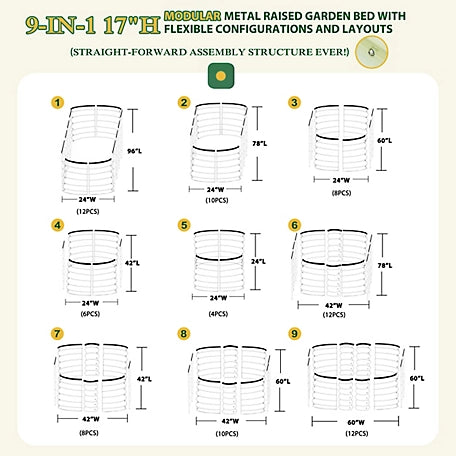 9-IN-1 17"H MODULAR METAL RAISED GARDEN BED WITH FLEXIBLE CONFIGURATIONS AND LAYOUTS

(STRAIGHT-FORWARD ASSEMBLY STRUCTURE EVER!)

1
96"L
24"W
(12PCS)

2
78"L
24"W
(10PCS)

3
60"L
24"W
(8PCS)

4
42"L
24"W
(6PCS)

5
24"L
24"W
(4PCS)

6
78"L
42"W
(12PCS)

7
42"L
42"W
(8PCS)

8
60"L
42"W
(10PCS)

9
60"L
60"W
(12PCS)